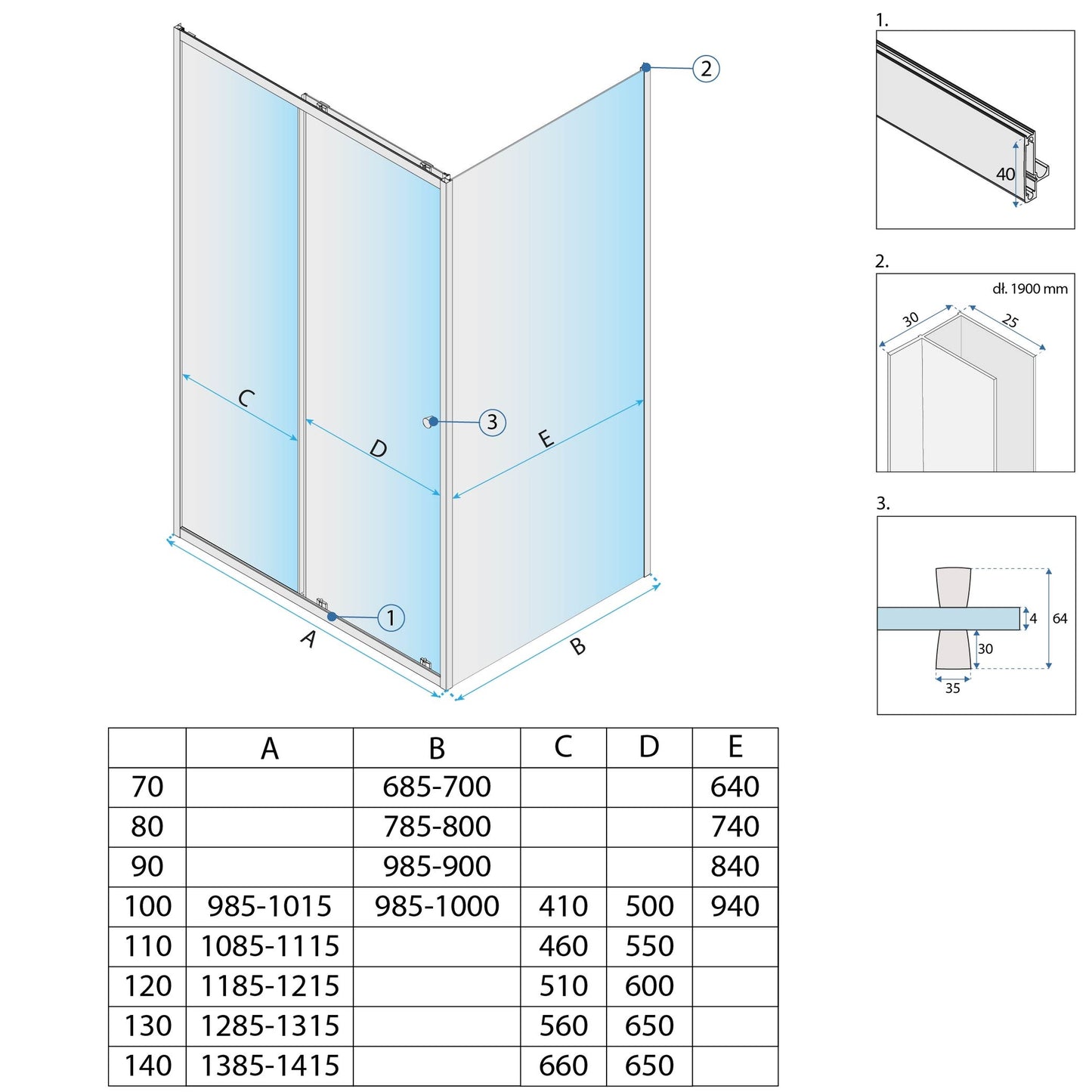 2

C

D

3

E

1

A

B

1.

40

2.

dł. 1900 mm

30

25

3.

4

64

30

35

|  | A | B | C | D | E |
|---|---|---|---|---|---|
| 70 |  | 685-700 |  |  | 640 |
| 80 |  | 785-800 |  |  | 740 |
| 90 |  | 985-900 |  |  | 840 |
| 100 | 985-1015 | 985-1000 | 410 | 500 | 940 |
| 110 | 1085-1115 |  | 460 | 550 |  |
| 120 | 1185-1215 |  | 510 | 600 |  |
| 130 | 1285-1315 |  | 560 | 650 |  |
| 140 | 1385-1415 |  | 660 | 650 |  |