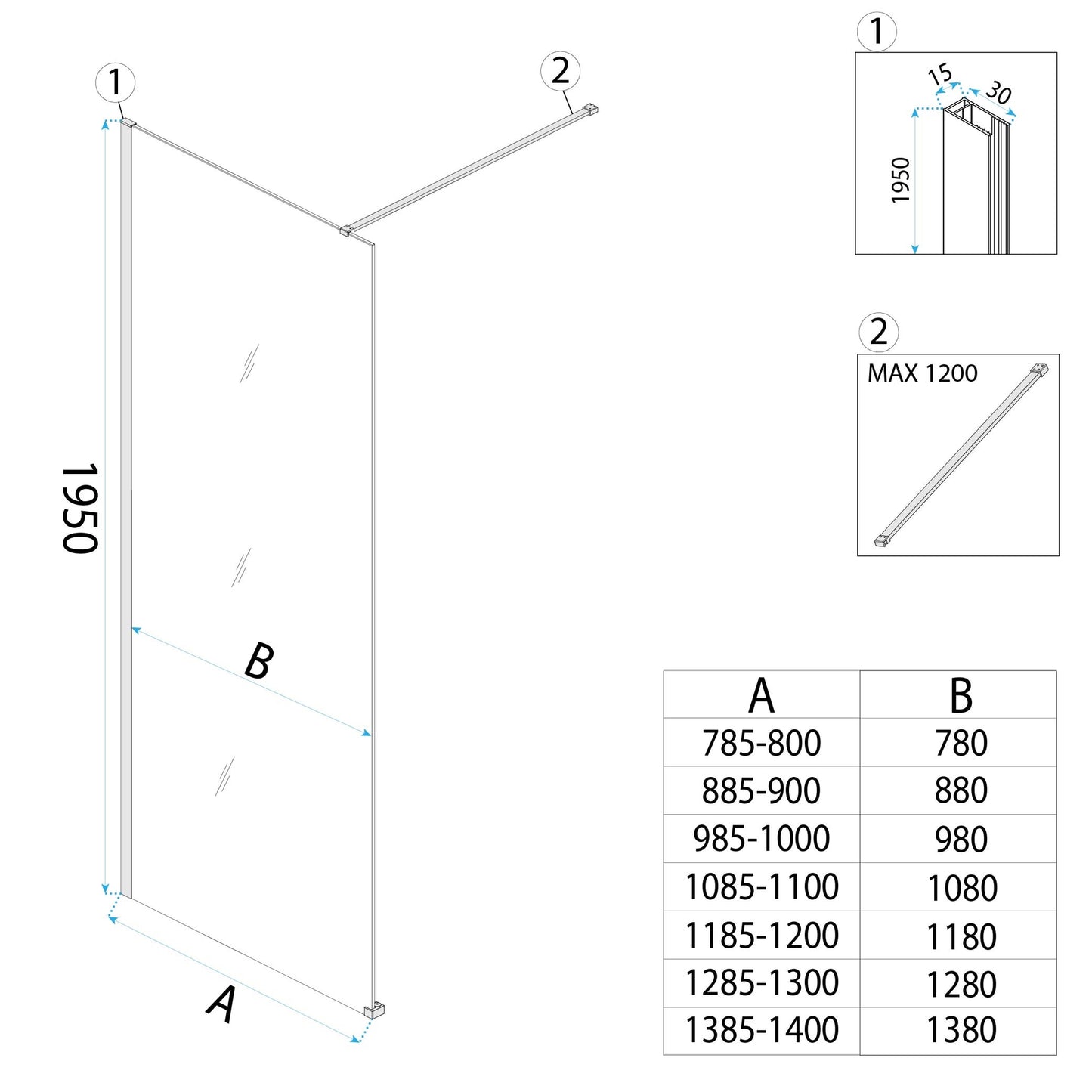 1

2

1950

B

A

1

15

30

1950

2

MAX 1200

| A | B |
|---|---|
| 785-800 | 780 |
| 885-900 | 880 |
| 985-1000 | 980 |
| 1085-1100 | 1080 |
| 1185-1200 | 1180 |
| 1285-1300 | 1280 |
| 1385-1400 | 1380 |