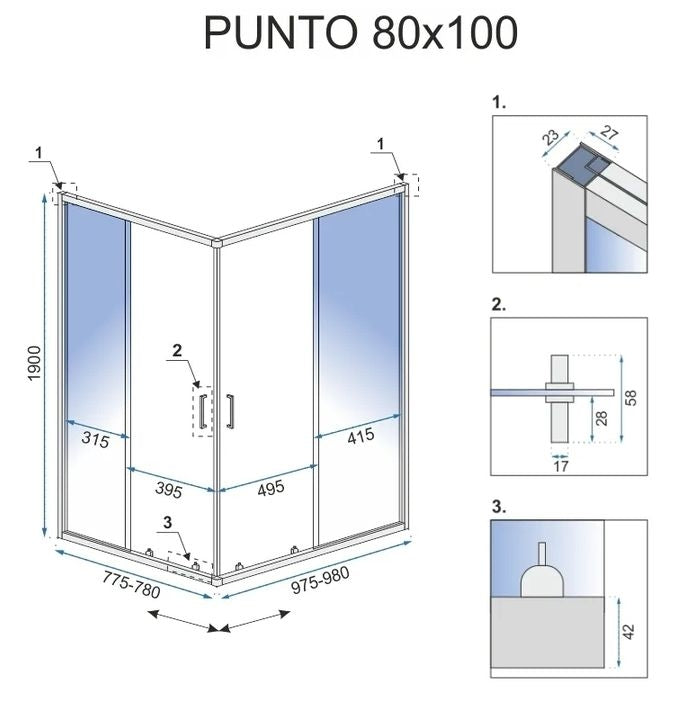 PUNTO 80x100

1

1

1900

2

315

415

395

495

3

775-780

975-980

1.

23

27

2.

58

28

17

3.

42