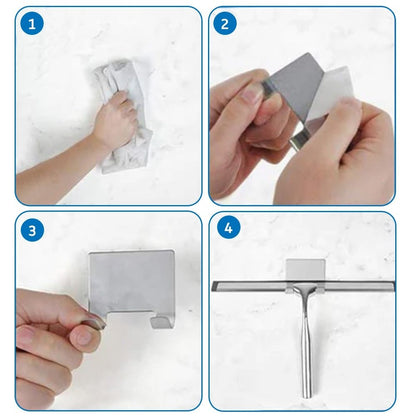 1

2

3

4