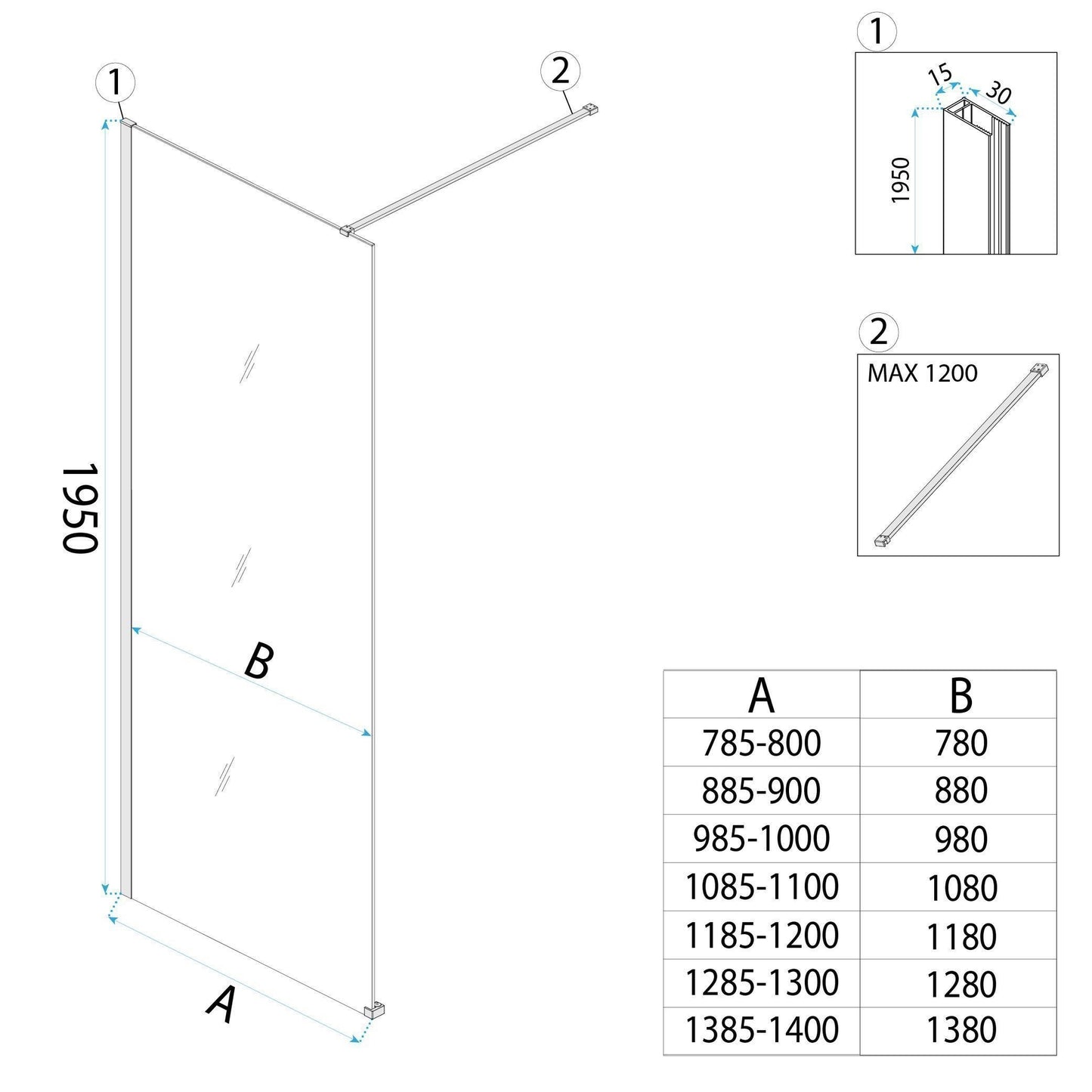 1

2

1950

B

A

1

15

30

1950

2

MAX 1200

| A | B |
|---|---|
| 785-800 | 780 |
| 885-900 | 880 |
| 985-1000 | 980 |
| 1085-1100 | 1080 |
| 1185-1200 | 1180 |
| 1285-1300 | 1280 |
| 1385-1400 | 1380 |