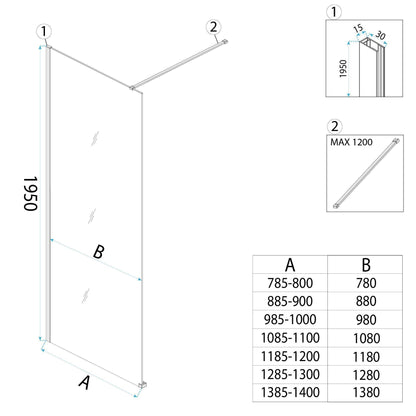 1

2

1950

B

A

1

15

30

1950

2

MAX 1200

| A | B |
|---|---|
| 785-800 | 780 |
| 885-900 | 880 |
| 985-1000 | 980 |
| 1085-1100 | 1080 |
| 1185-1200 | 1180 |
| 1285-1300 | 1280 |
| 1385-1400 | 1380 |