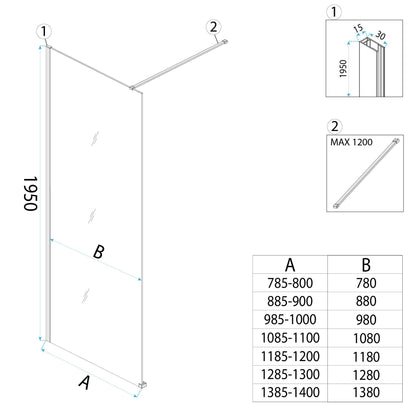 1

2

1950

B

A

1

15

30

1950

2

MAX 1200

| A | B |
|---|---|
| 785-800 | 780 |
| 885-900 | 880 |
| 985-1000 | 980 |
| 1085-1100 | 1080 |
| 1185-1200 | 1180 |
| 1285-1300 | 1280 |
| 1385-1400 | 1380 |