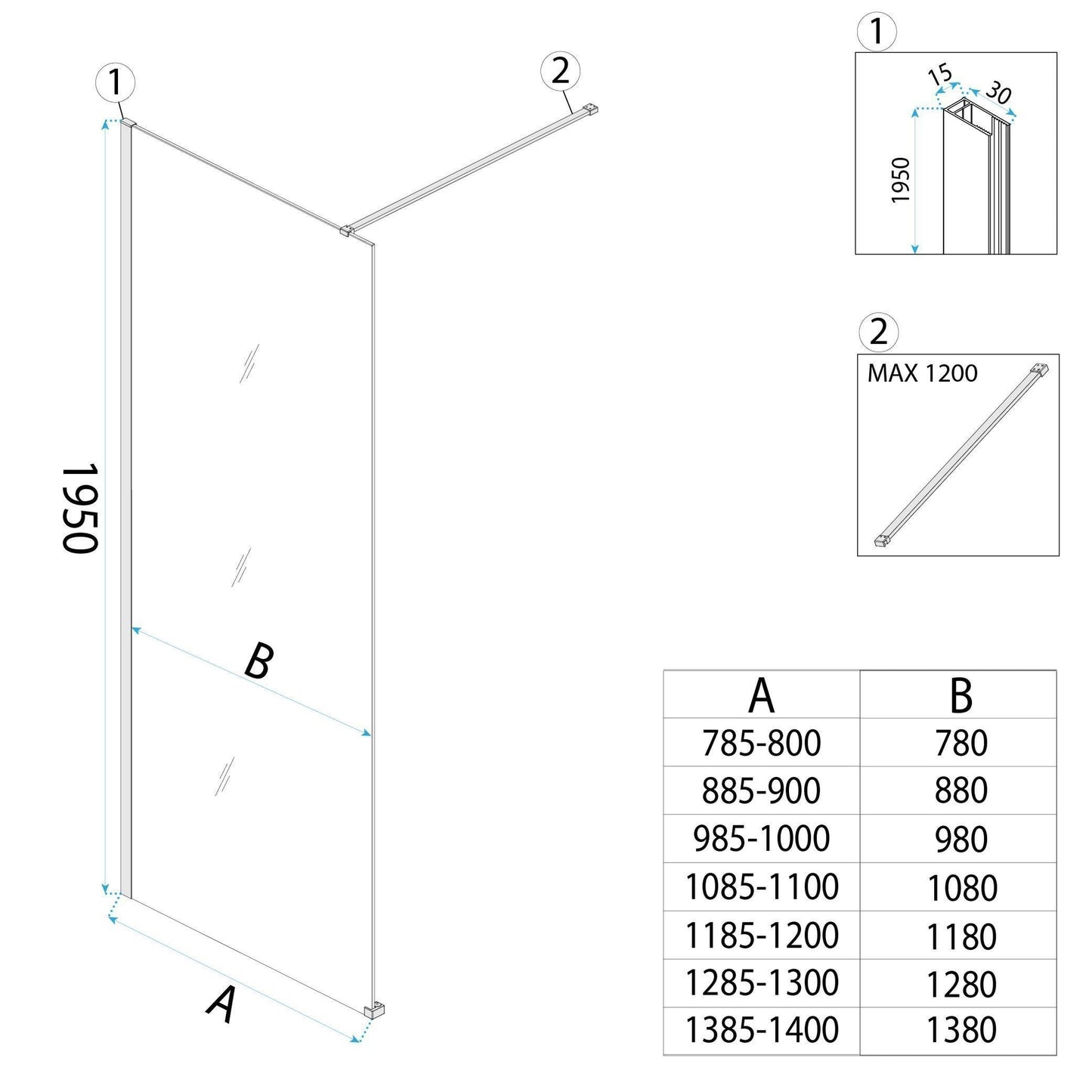 1

2

1950

B

A

1

15

30

1950

2

MAX 1200

| A | B |
|---|---|
| 785-800 | 780 |
| 885-900 | 880 |
| 985-1000 | 980 |
| 1085-1100 | 1080 |
| 1185-1200 | 1180 |
| 1285-1300 | 1280 |
| 1385-1400 | 1380 |