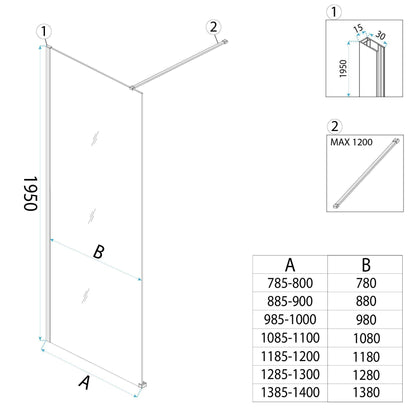 1

2

1950

B

A

1

15

30

1950

2

MAX 1200

| A | B |
|---|---|
| 785-800 | 780 |
| 885-900 | 880 |
| 985-1000 | 980 |
| 1085-1100 | 1080 |
| 1185-1200 | 1180 |
| 1285-1300 | 1280 |
| 1385-1400 | 1380 |