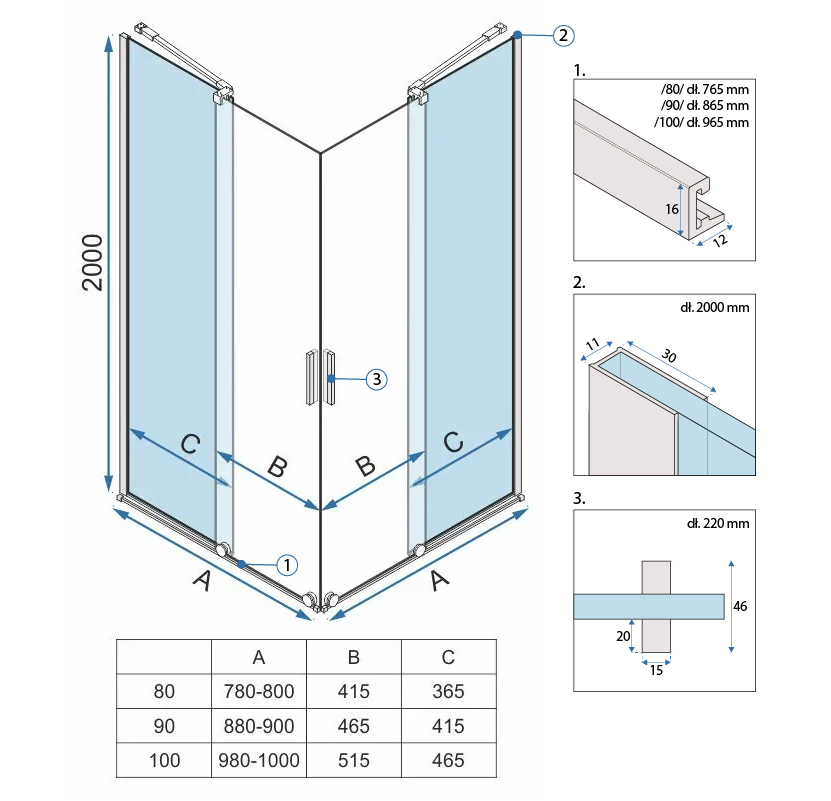 2000

2

3

C

B

B

C

1

A

A

|  | A | B | C |
|---|---|---|---|
| 80 | 780-800 | 415 | 365 |
| 90 | 880-900 | 465 | 415 |
| 100 | 980-1000 | 515 | 465 |

1.

/80/ dł. 765 mm
/90/ dł. 865 mm
/100/ dł. 965 mm

16

12

2.

dł. 2000 mm

11

30

3.

dł. 220 mm

46

20

15