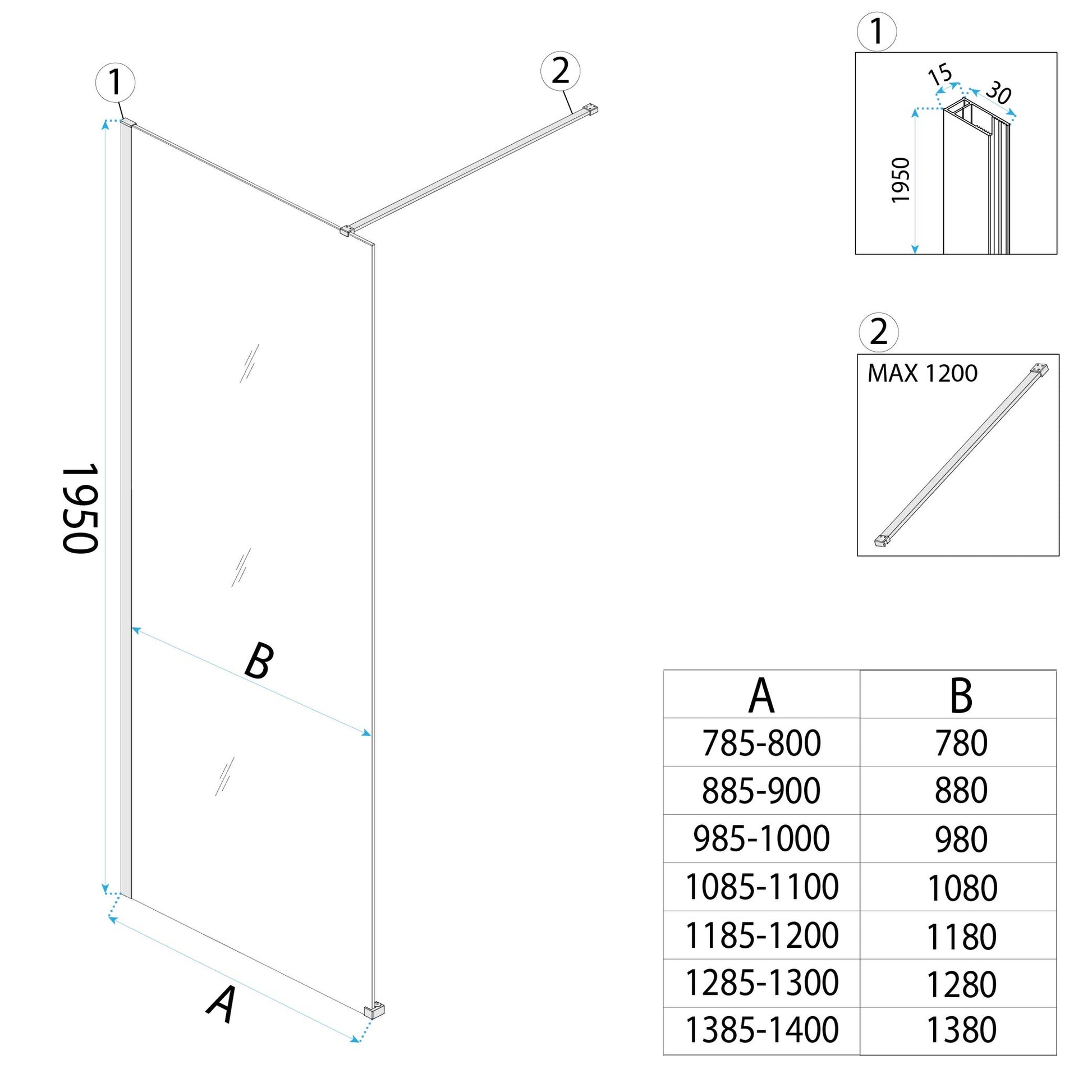 1

2

1950

B

A

1

15

30

1950

2

MAX 1200

| A | B |
|---|---|
| 785-800 | 780 |
| 885-900 | 880 |
| 985-1000 | 980 |
| 1085-1100 | 1080 |
| 1185-1200 | 1180 |
| 1285-1300 | 1280 |
| 1385-1400 | 1380 |